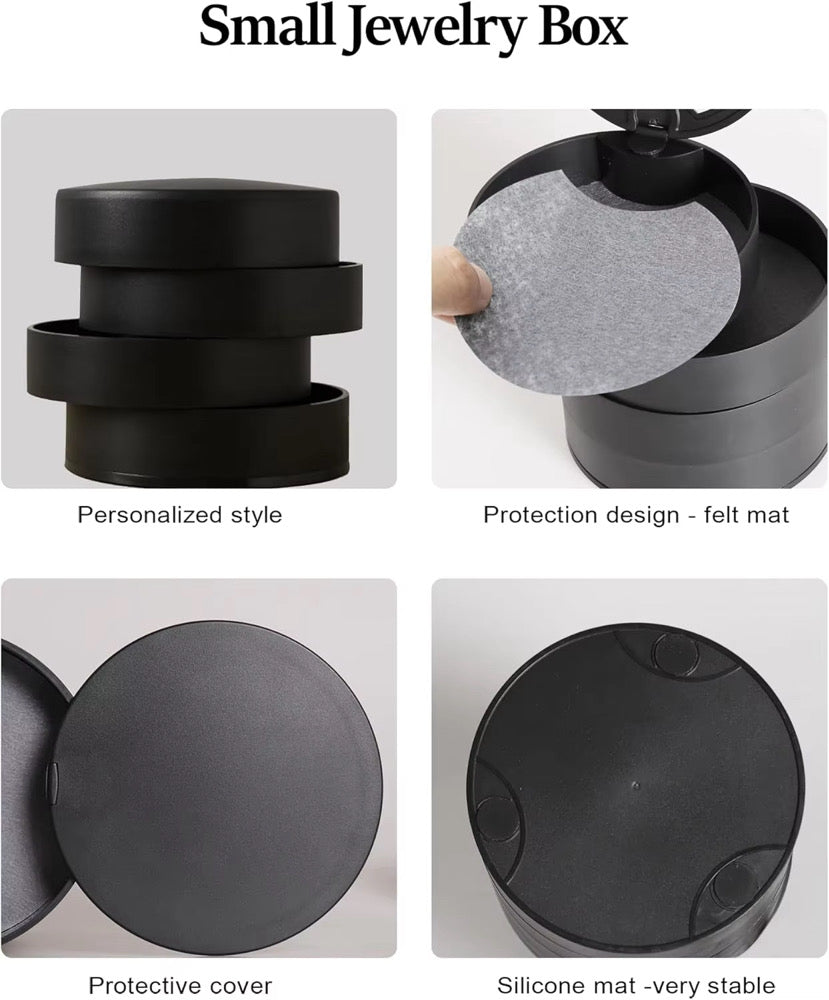 Small Jewelry Box

Personalized style

Protection design - felt mat

Protective cover

Silicone mat -very stable