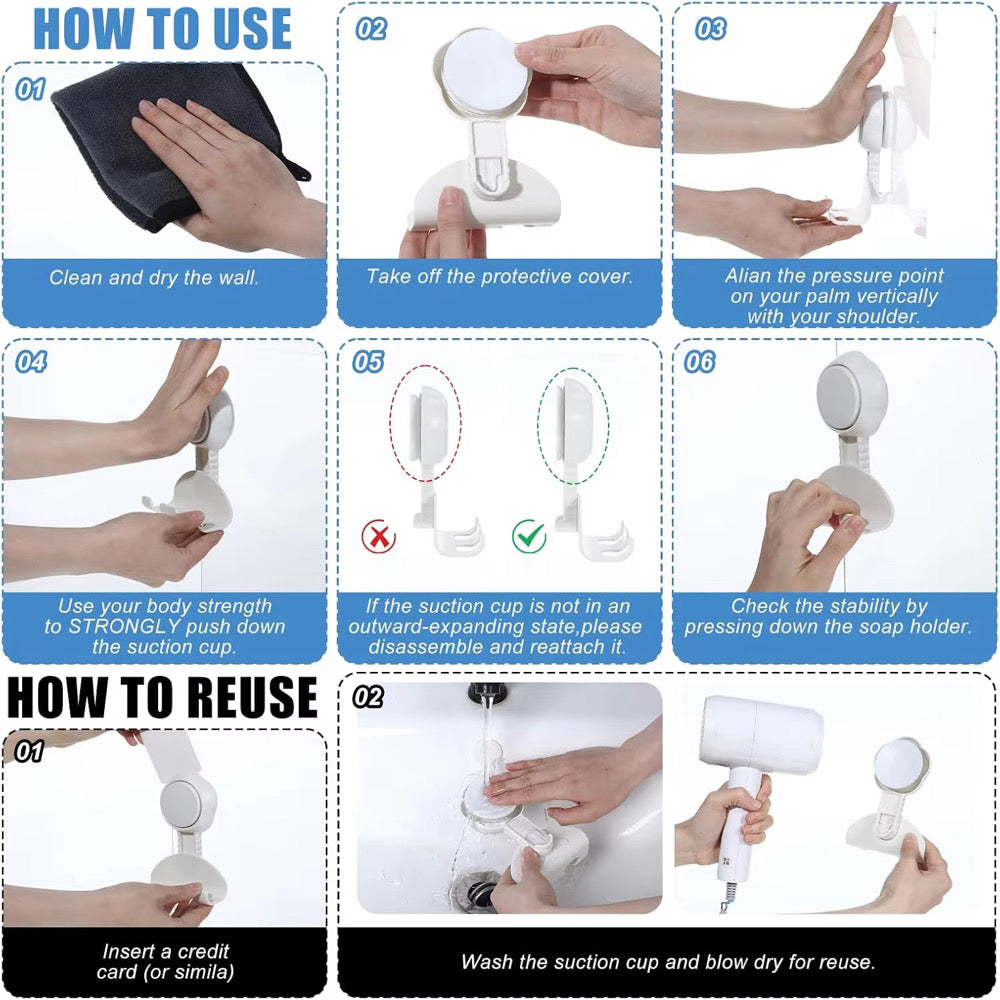 HOW TO USE

01
Clean and dry the wall.

02
Take off the protective cover.

03
Alian the pressure point on your palm vertically with your shoulder.

04
Use your body strength to STRONGLY push down the suction cup.

05
If the suction cup is not in an outward-expanding state,please disassemble and reattach it.

06
Check the stability by pressing down the soap holder.

HOW TO REUSE

01
Insert a credit card (or simila)

02
Wash the suction cup and blow dry for reuse.