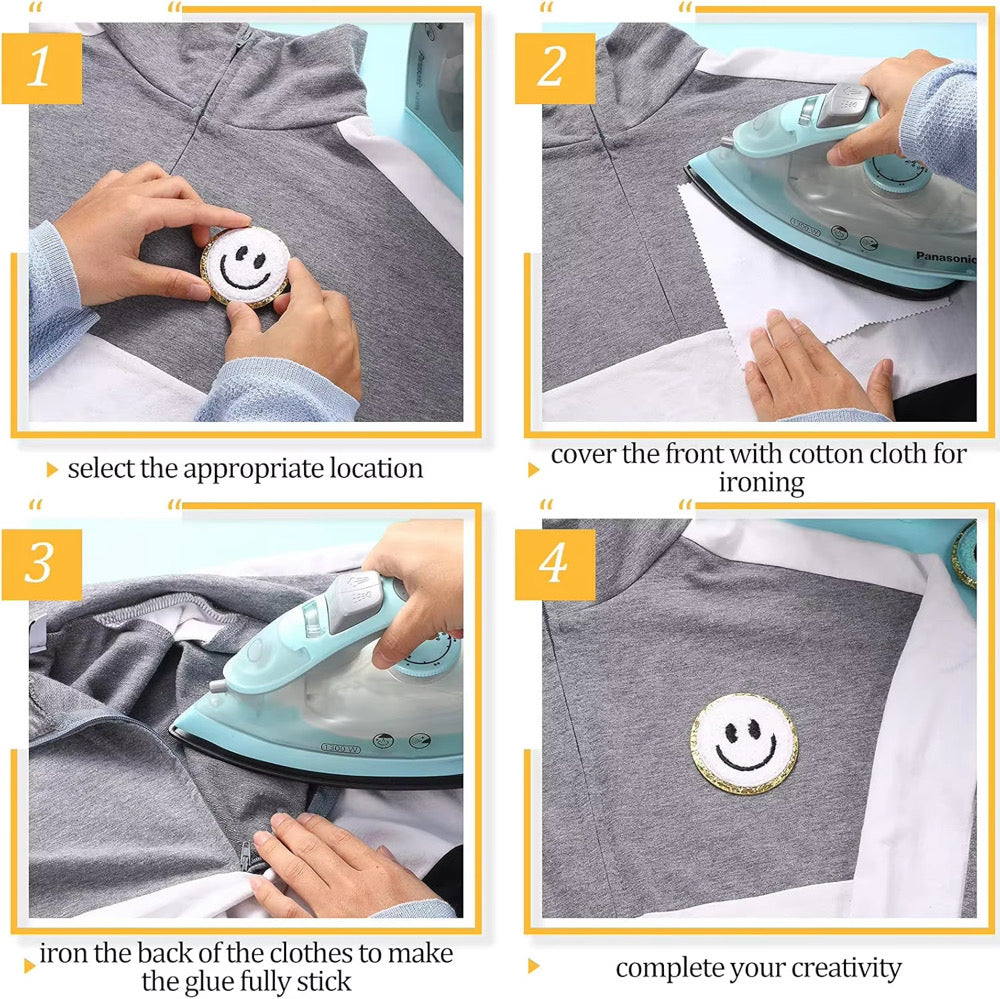 1

select the appropriate location

2

Panasonic

cover the front with cotton cloth for ironing

3

iron the back of the clothes to make the glue fully stick

4

complete your creativity