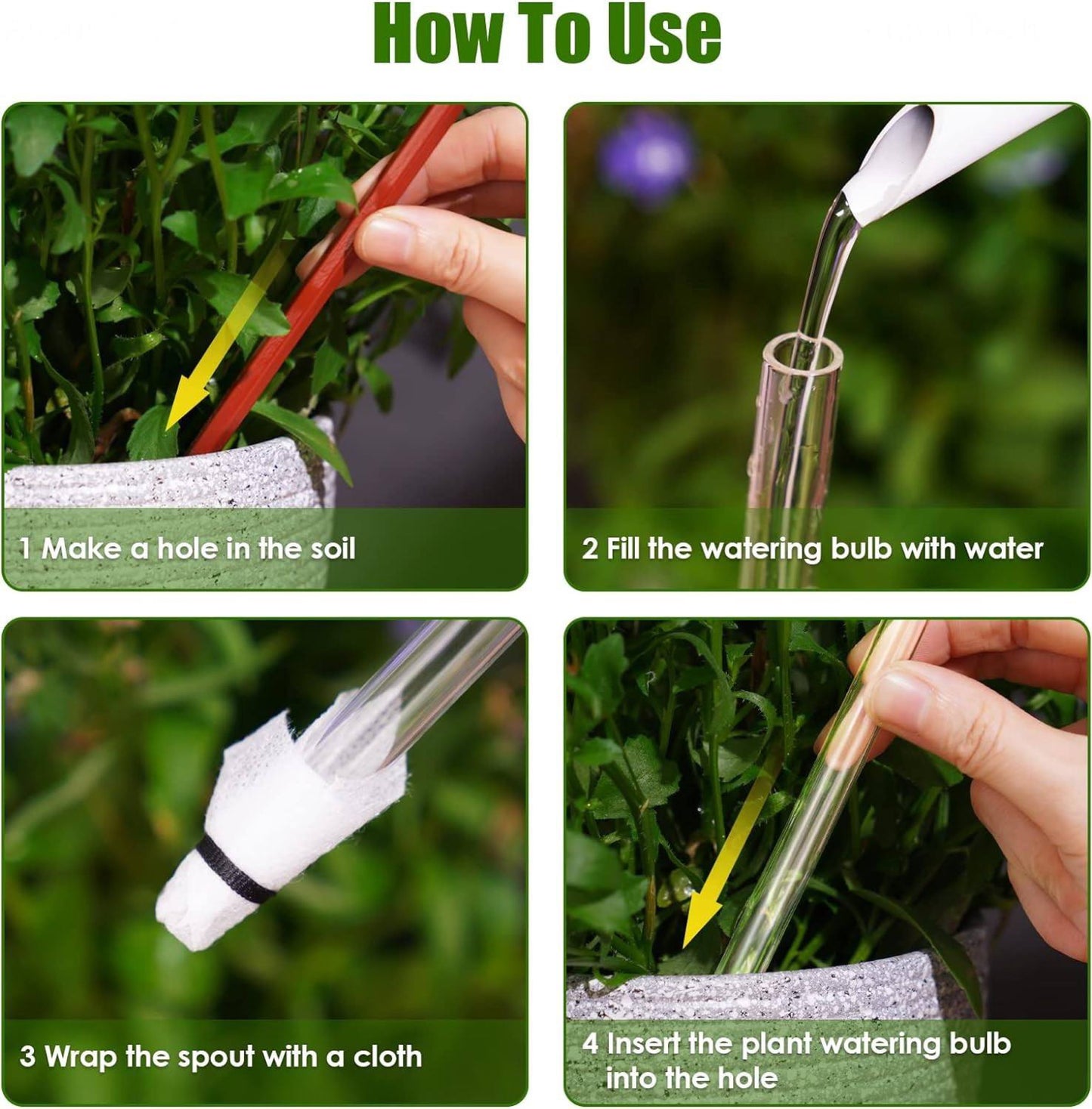 How To Use

1 Make a hole in the soil

2 Fill the watering bulb with water

3 Wrap the spout with a cloth

4 Insert the plant watering bulb into the hole