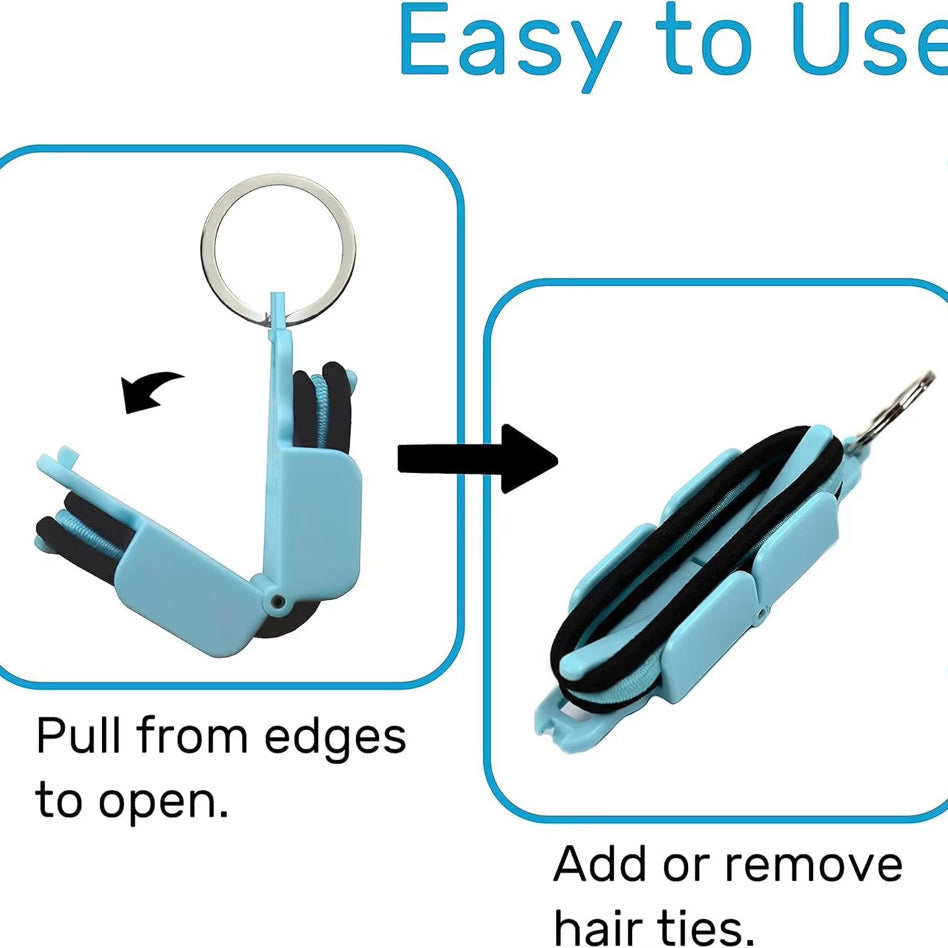 Easy to Use

Pull from edges to open.

Add or remove hair ties.