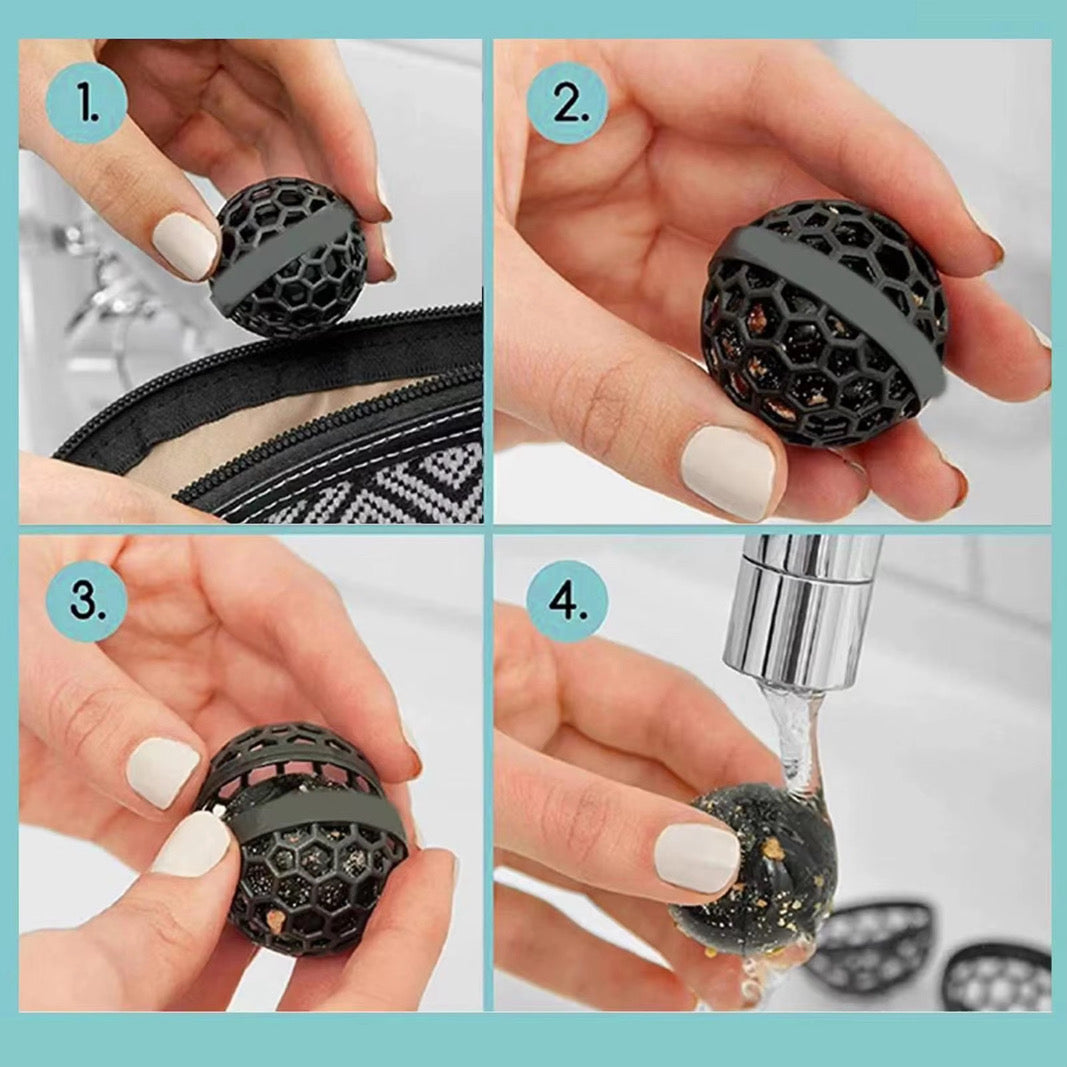 1.

2.

3.

4.