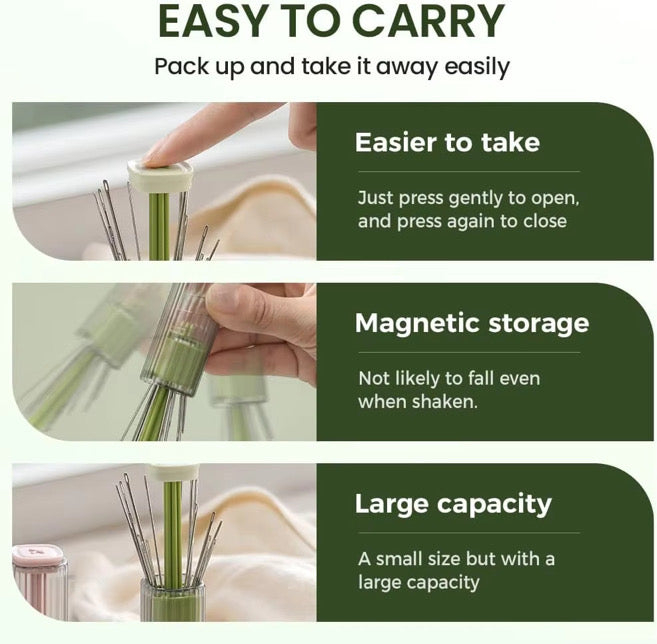 EASY TO CARRY

Pack up and take it away easily

Easier to take

Just press gently to open, and press again to close

Magnetic storage

Not likely to fall even when shaken.

Large capacity

A small size but with a large capacity