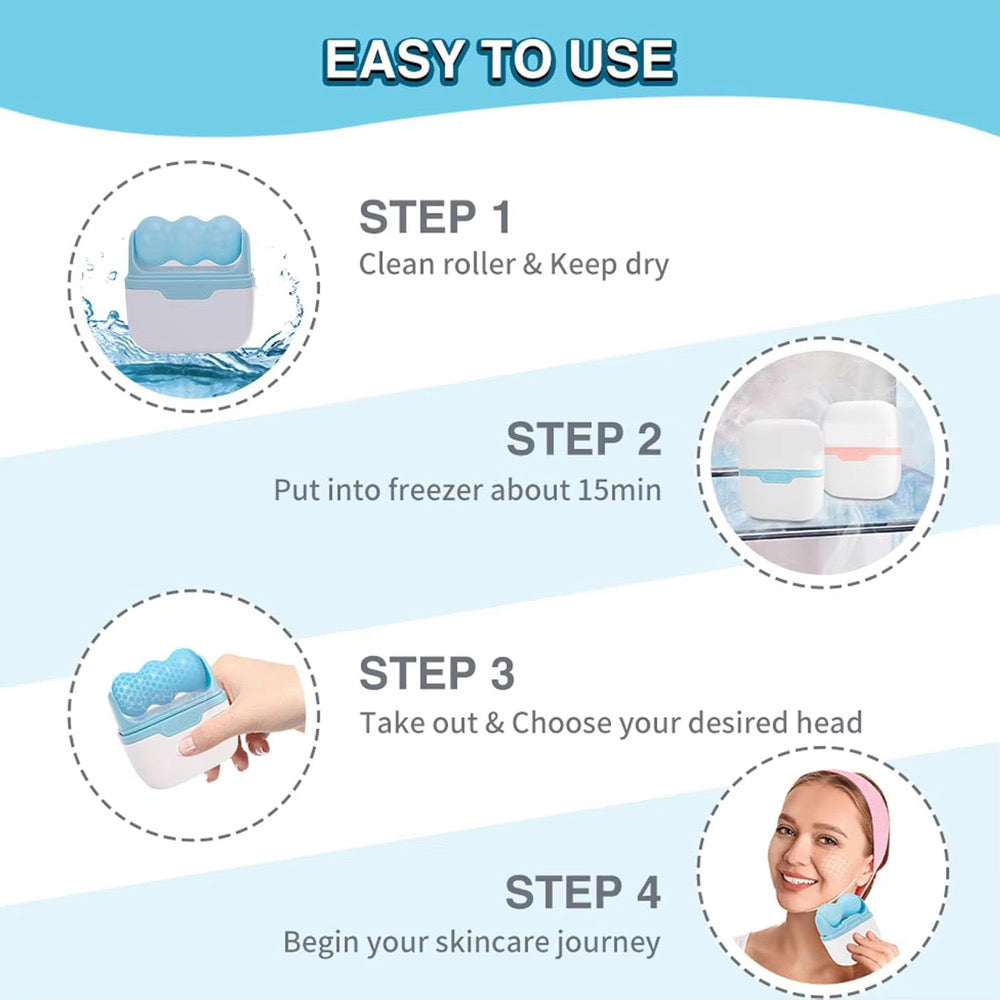 EASY TO USE

STEP 1
Clean roller & Keep dry

STEP 2
Put into freezer about 15min

STEP 3
Take out & Choose your desired head

STEP 4
Begin your skincare journey