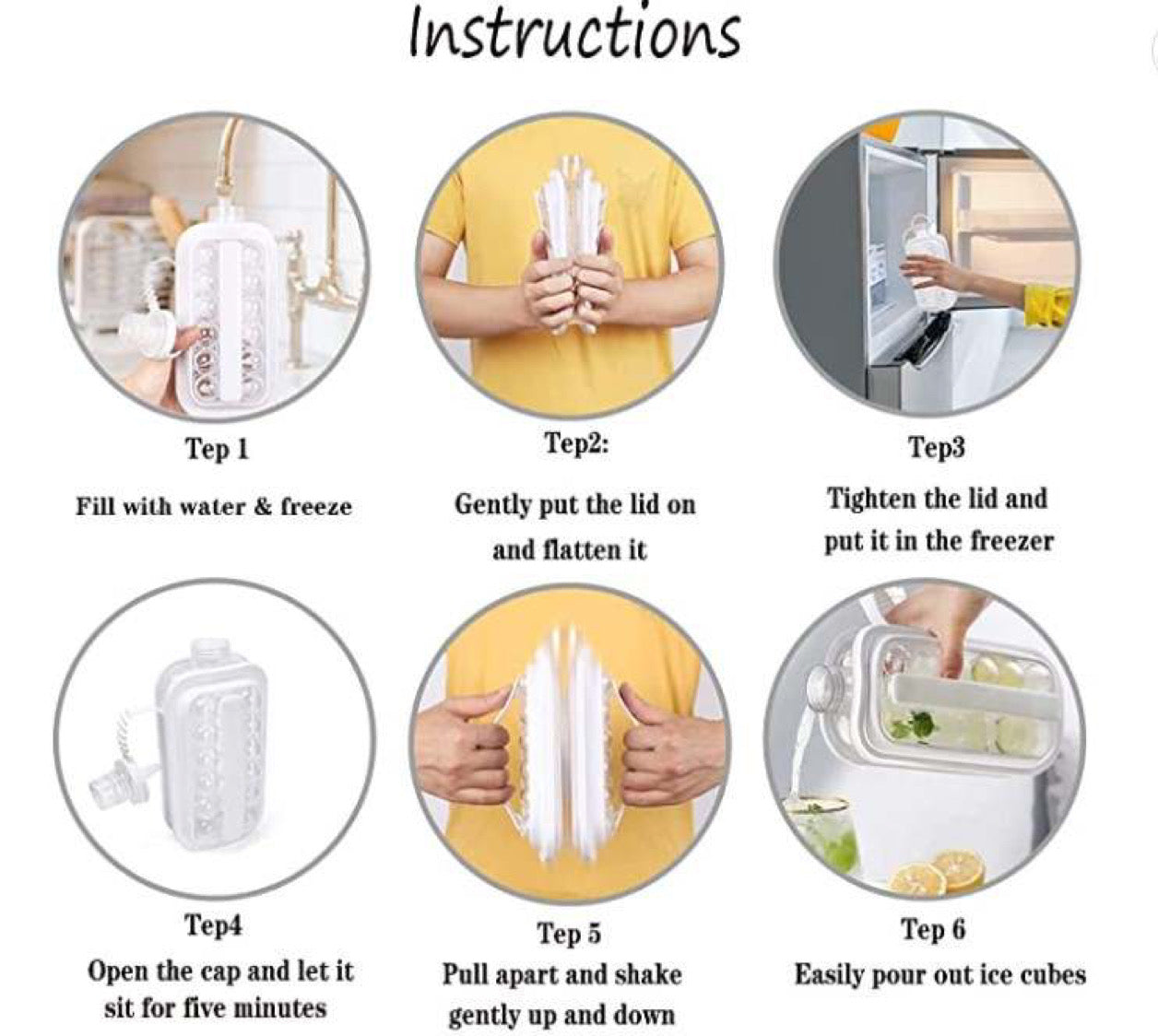 Instructions

Tep 1

Fill with water & freeze

Tep2:

Gently put the lid on and flatten it

Tep3

Tighten the lid and put it in the freezer

Tep4

Open the cap and let it sit for five minutes

Tep 5

Pull apart and shake gently up and down

Tep 6

Easily pour out ice cubes