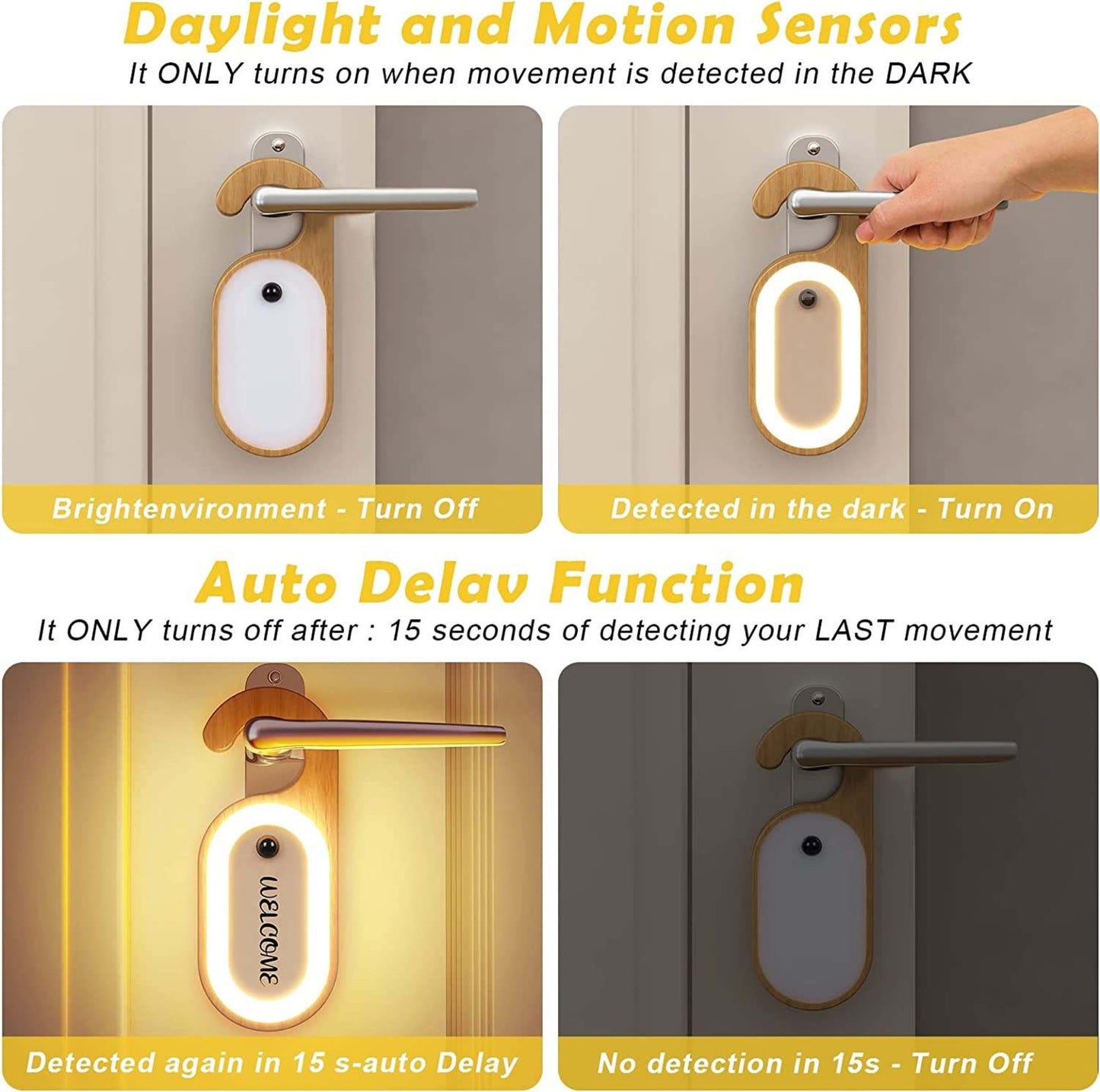 Daylight and Motion Sensors
It ONLY turns on when movement is detected in the DARK

Brightenvironment - Turn Off

Detected in the dark - Turn On

Auto Delav Function
It ONLY turns off after : 15 seconds of detecting your LAST movement

WELCOME

Detected again in 15 s-auto Delay

No detection in 15s - Turn Off