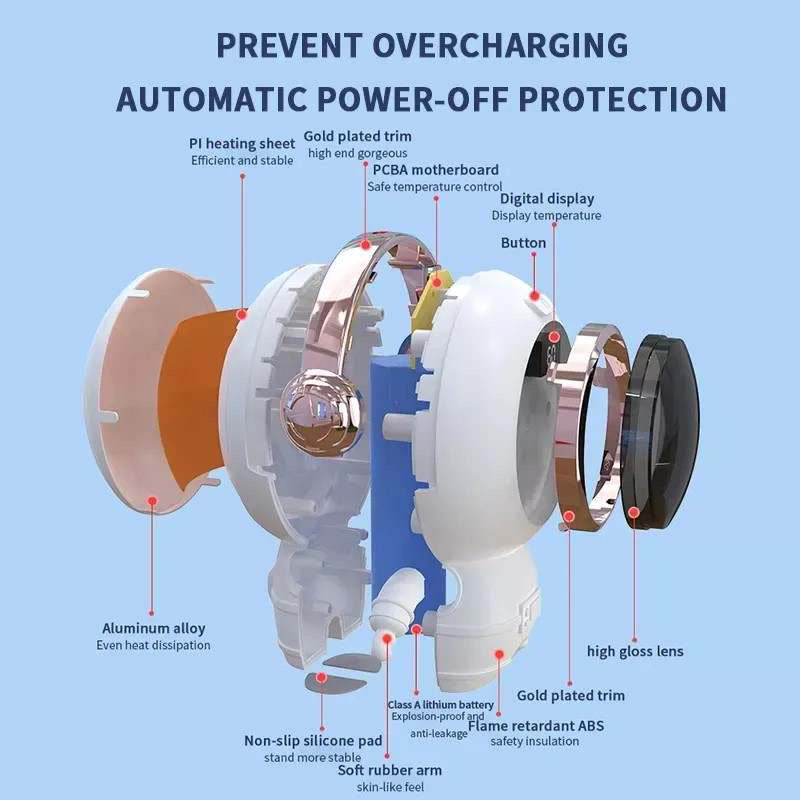 PREVENT OVERCHARGING
AUTOMATIC POWER-OFF PROTECTION

PI heating sheet
Efficient and stable

Gold plated trim
high end gorgeous

PCBA motherboard
Safe temperature control

Digital display
Display temperature

Button

Aluminum alloy
Even heat dissipation

high gloss lens

Gold plated trim

Class A lithium battery
Explosion-proof and anti-leakage

Flame retardant ABS
safety insulation

Non-slip silicone pad
stand more stable

Soft rubber arm
skin-like feel