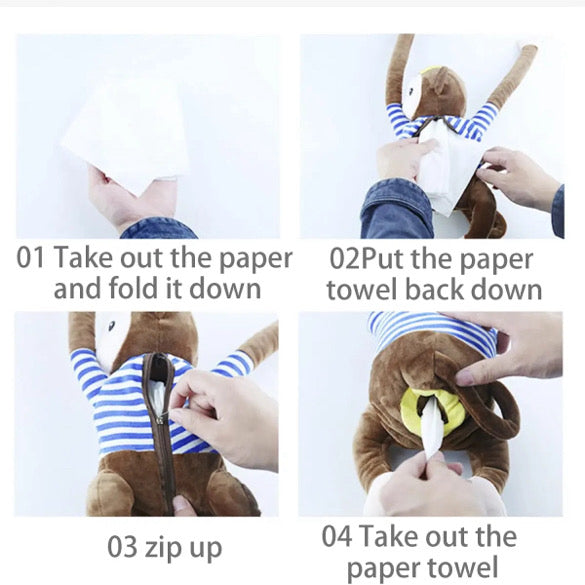 01 Take out the paper and fold it down

02Put the paper towel back down

03 zip up

04 Take out the paper towel