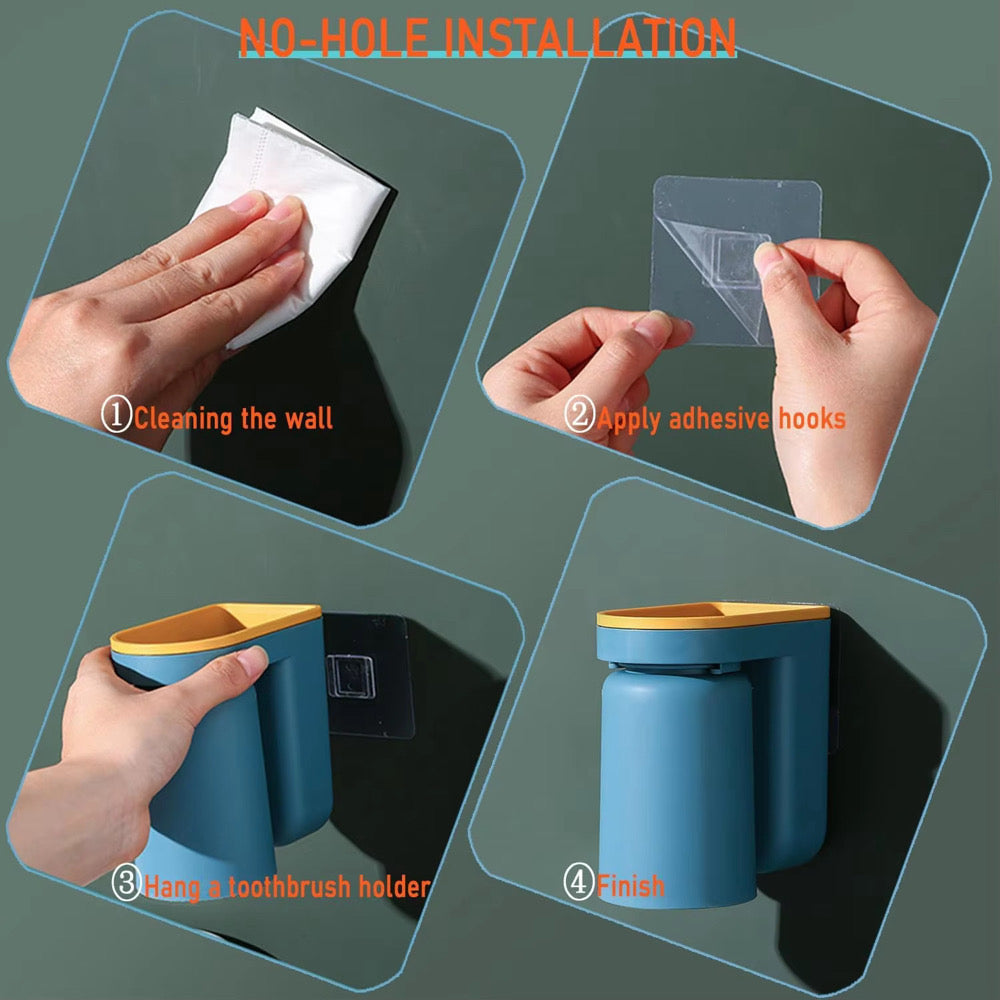 NO-HOLE INSTALLATION

①Cleaning the wall

②Apply adhesive hooks

③Hang a toothbrush holder

④Finish