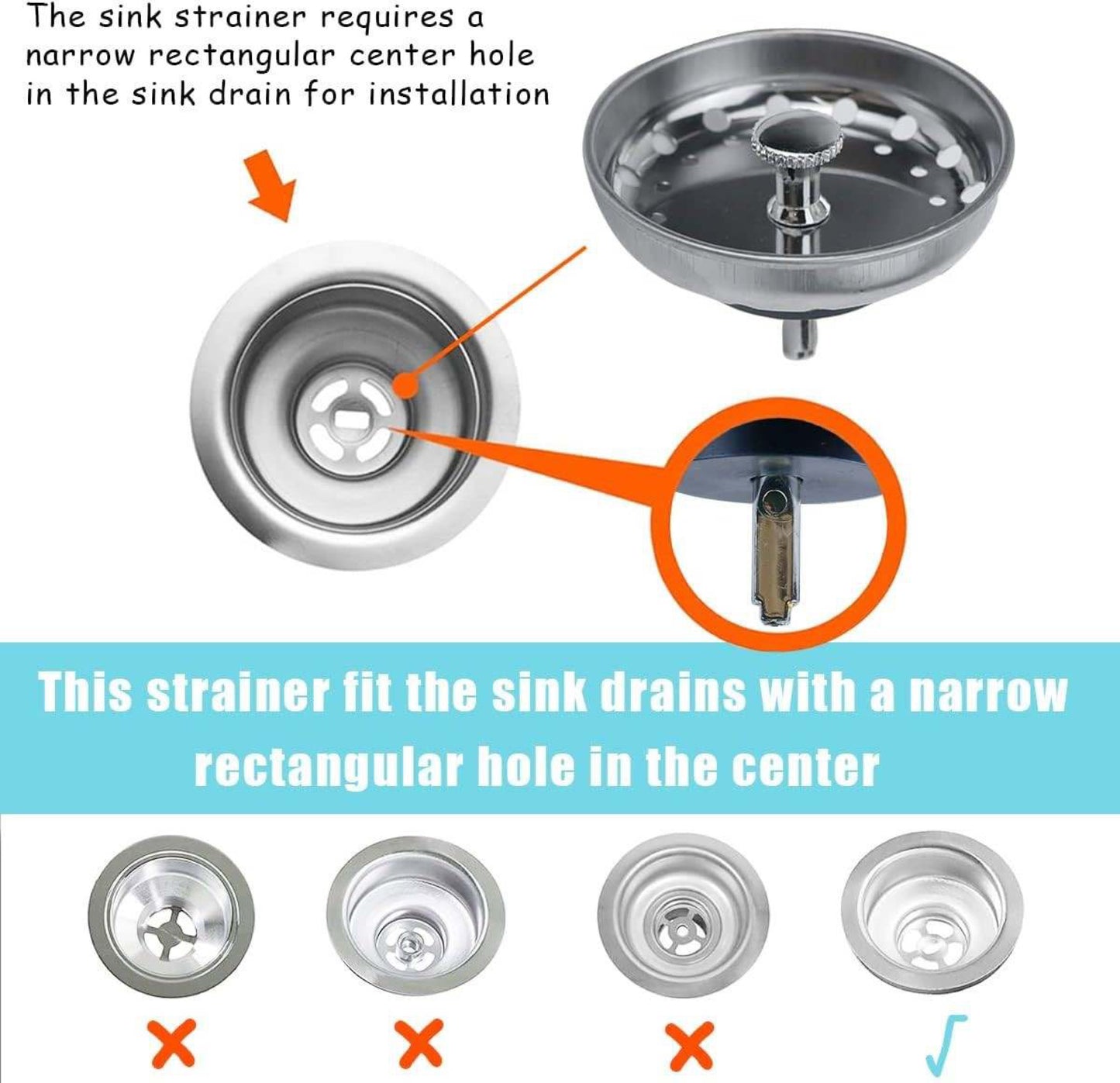 The sink strainer requires a narrow rectangular center hole in the sink drain for installation

This strainer fit the sink drains with a narrow rectangular hole in the center

×
×
×
√