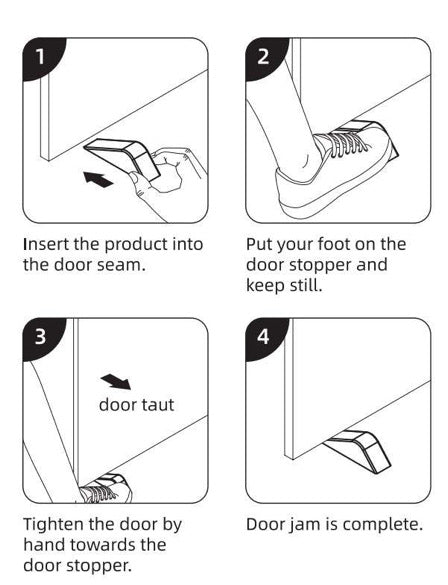 1

Insert the product into the door seam.

2

Put your foot on the door stopper and keep still.

3

door taut

Tighten the door by hand towards the door stopper.

4

Door jam is complete.