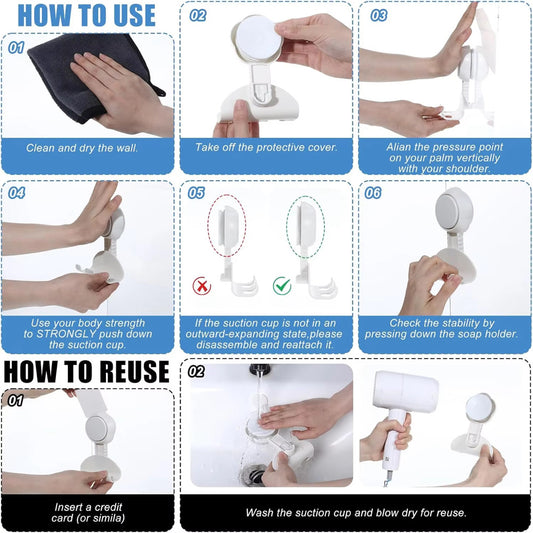 HOW TO USE

01
Clean and dry the wall.

02
Take off the protective cover.

03
Alian the pressure point on your palm vertically with your shoulder.

04
Use your body strength to STRONGLY push down the suction cup.

05
If the suction cup is not in an outward-expanding state,please disassemble and reattach it.

06
Check the stability by pressing down the soap holder.

HOW TO REUSE

01
Insert a credit card (or simila)

02
Wash the suction cup and blow dry for reuse.