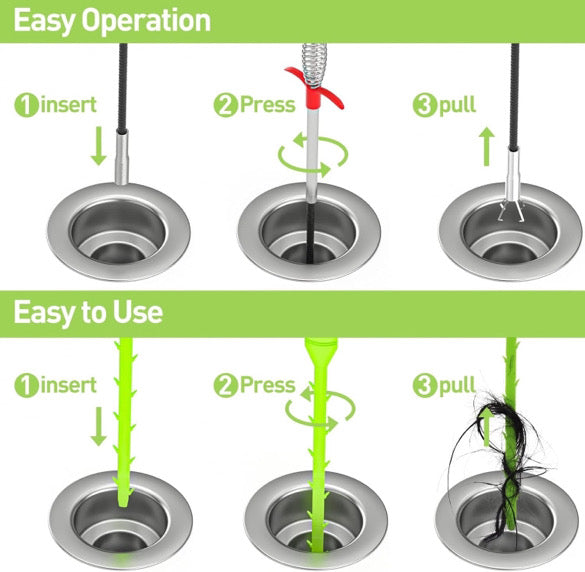 Easy Operation

1 insert

2 Press

3 pull

Easy to Use

1 insert

2 Press

3 pull