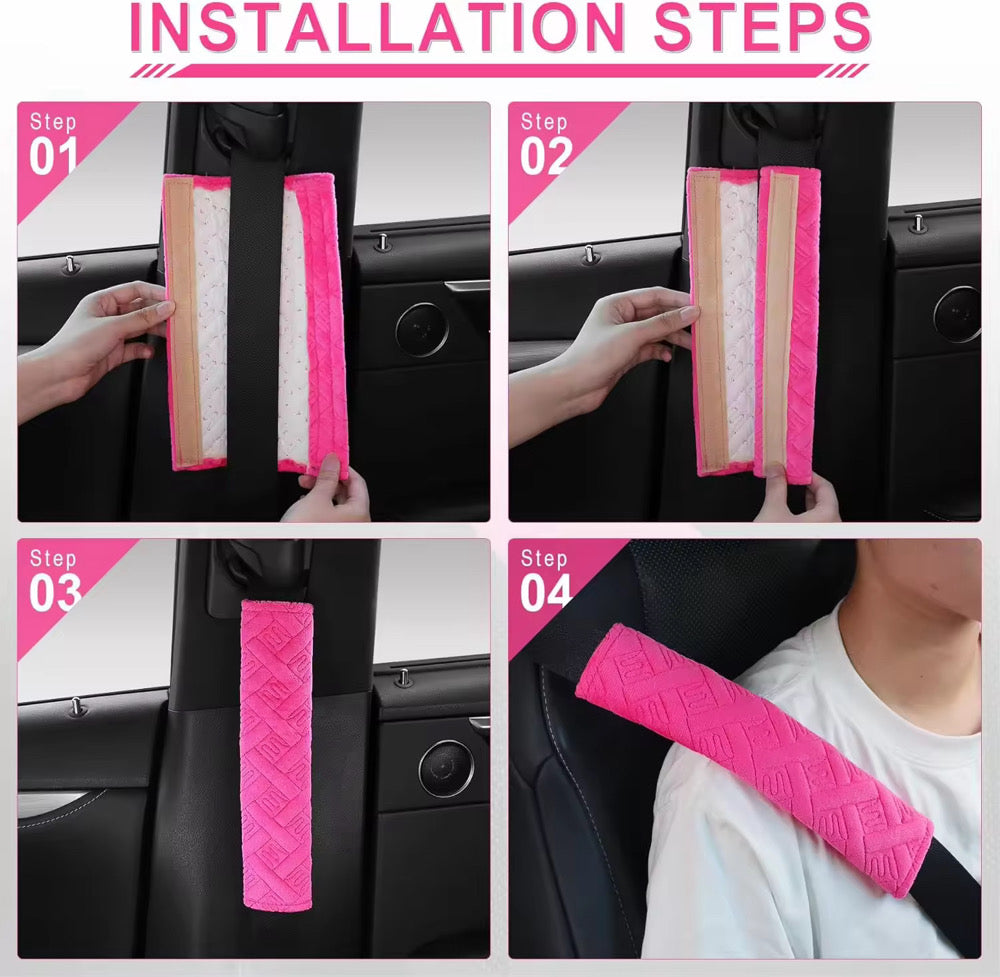 INSTALLATION STEPS

Step
01

Step
02

Step
03

Step
04