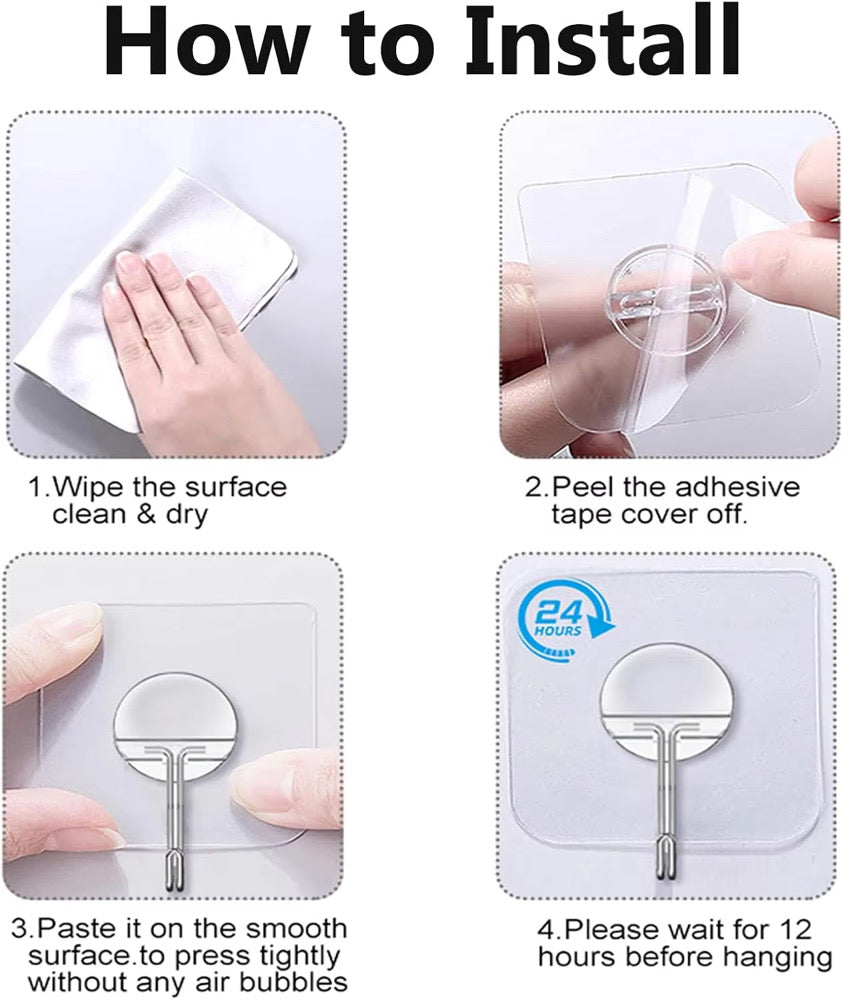 How to Install

1.Wipe the surface clean & dry

2.Peel the adhesive tape cover off.

3.Paste it on the smooth surface.to press tightly without any air bubbles

24 HOURS

4.Please wait for 12 hours before hanging