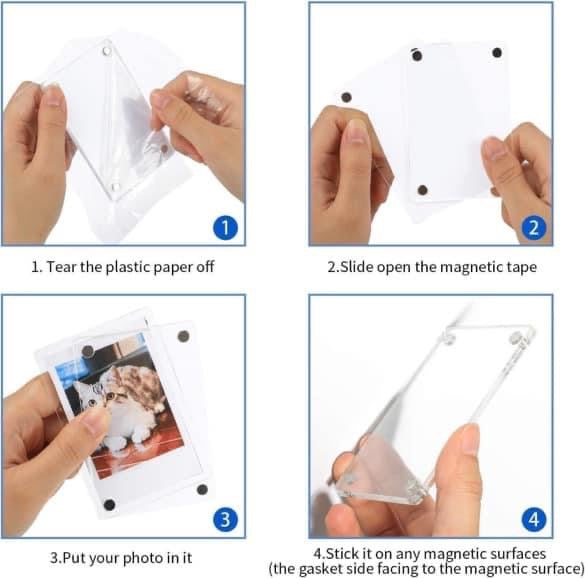 1

1. Tear the plastic paper off

2

2.Slide open the magnetic tape

3

3.Put your photo in it

4

4.Stick it on any magnetic surfaces
(the gasket side facing to the magnetic surface)