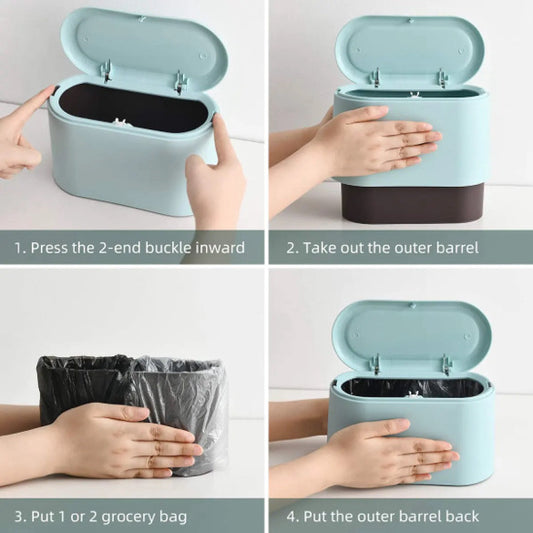 1. Press the 2-end buckle inward

2. Take out the outer barrel

3. Put 1 or 2 grocery bag

4. Put the outer barrel back