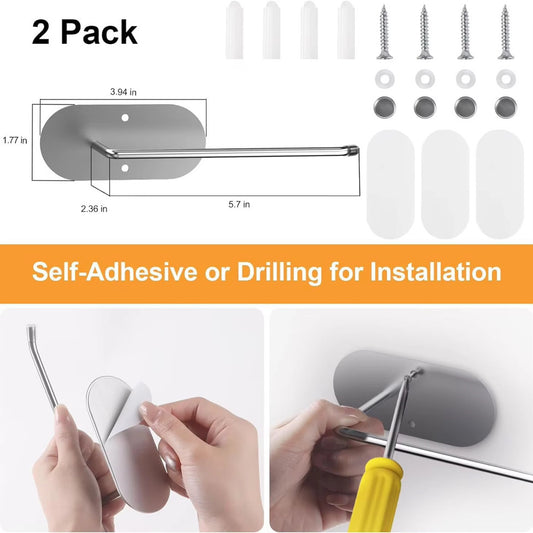 2 Pack

3.94 in

1.77 in

2.36 in

5.7 in

Self-Adhesive or Drilling for Installation