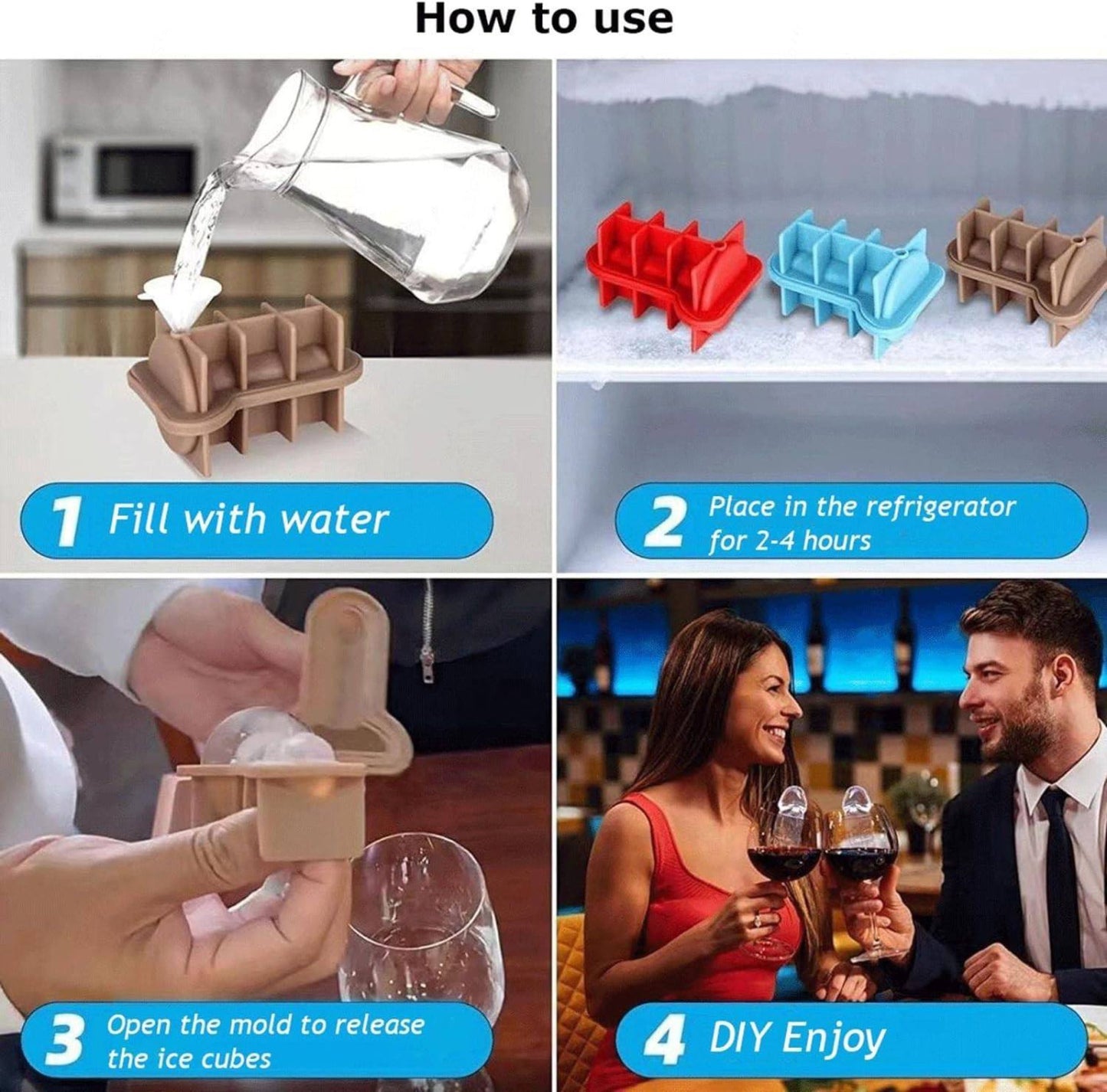 How to use

1 Fill with water

2 Place in the refrigerator for 2-4 hours

3 Open the mold to release the ice cubes

4 DIY Enjoy