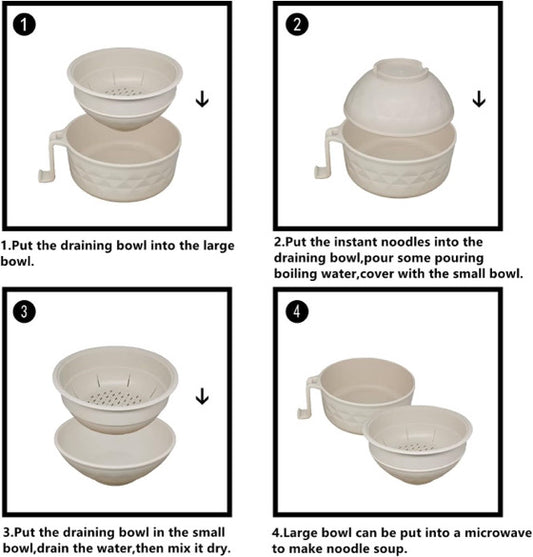 1

1.Put the draining bowl into the large bowl.

2

2.Put the instant noodles into the draining bowl,pour some pouring boiling water,cover with the small bowl.

3

3.Put the draining bowl in the small bowl,drain the water,then mix it dry.

4

4.Large bowl can be put into a microwave to make noodle soup.