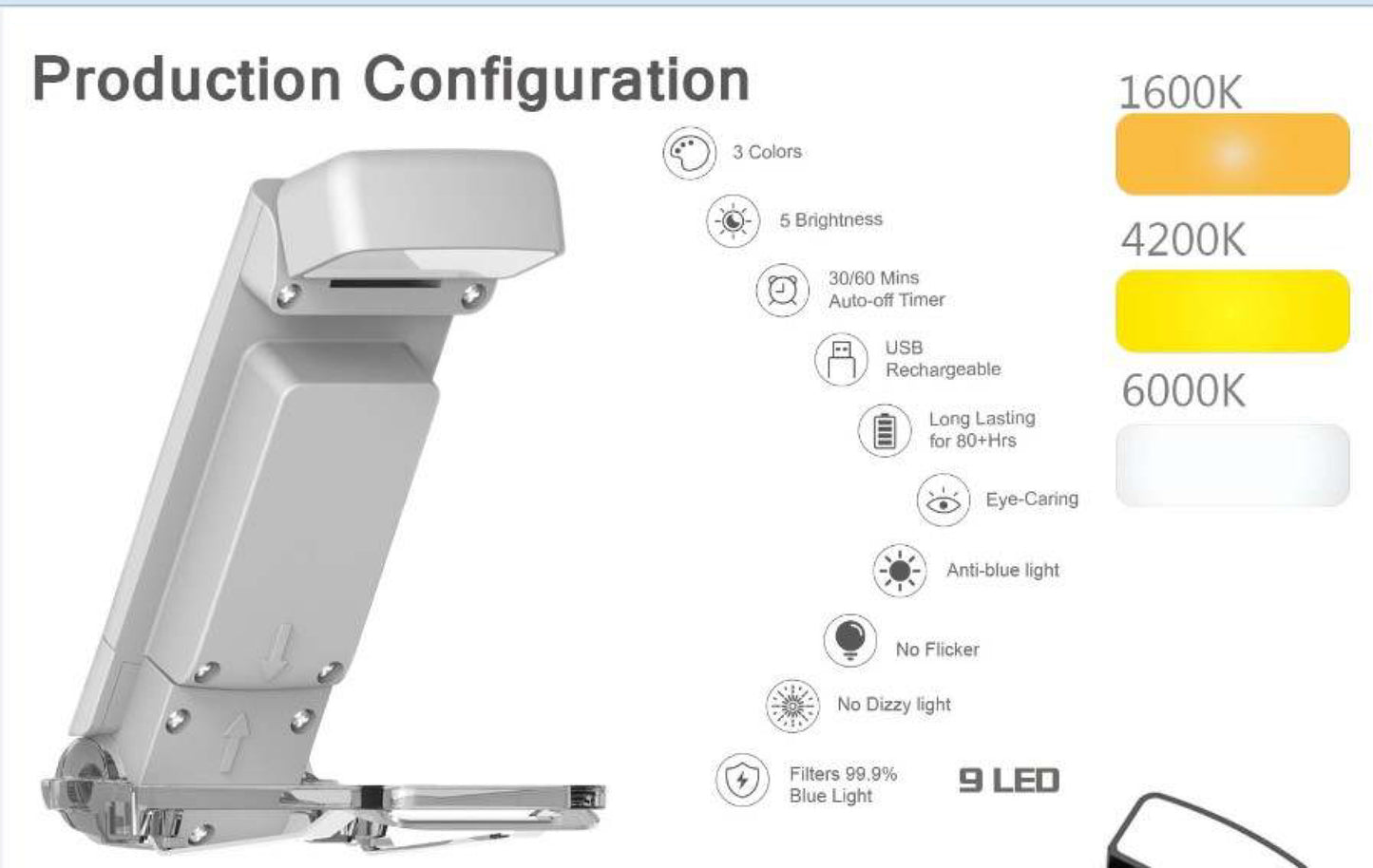 Production Configuration

3 Colors

5 Brightness

30/60 Mins
Auto-off Timer

USB
Rechargeable

Long Lasting
for 80+Hrs

Eye-Caring

Anti-blue light

No Flicker

No Dizzy light

Filters 99.9%
Blue Light

9 LED

1600K

4200K

6000K